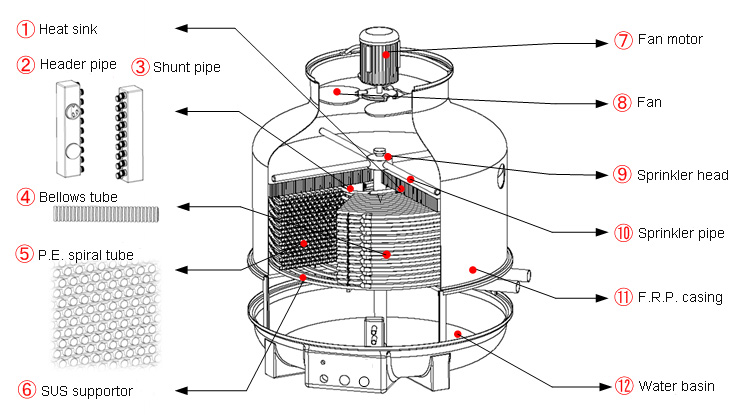 ① Heat sink
② Header pipe
③ Shunt pipe
④ Bellows tube
⑤ P.E. spiral tube
⑥ SUS supportor
⑦ Fan motor
⑧ Fan
⑨ Sprinkler head
⑩ Sprinkler pipe
⑪ F.R.P. casing
⑫ Water basin